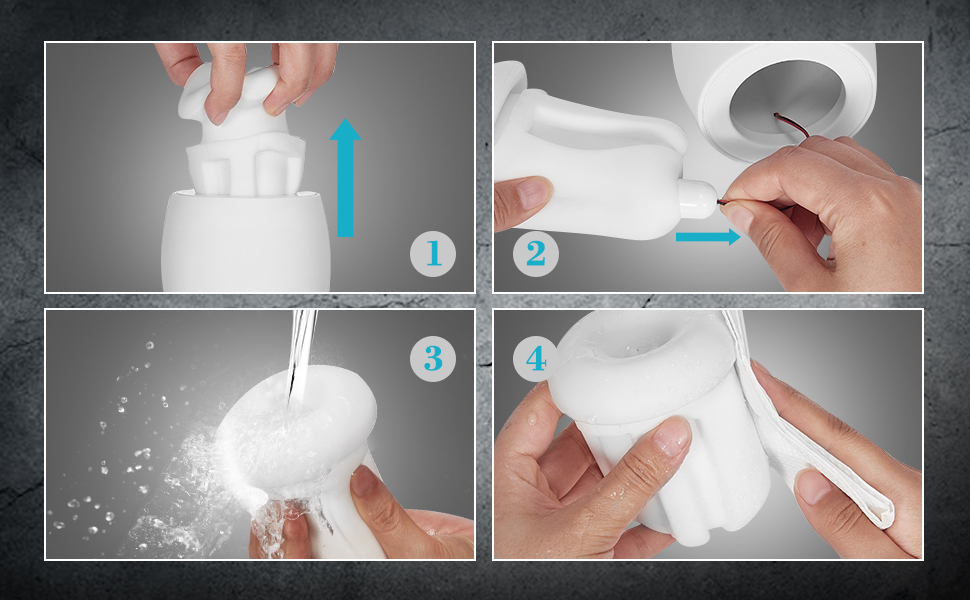 1

2

3

4