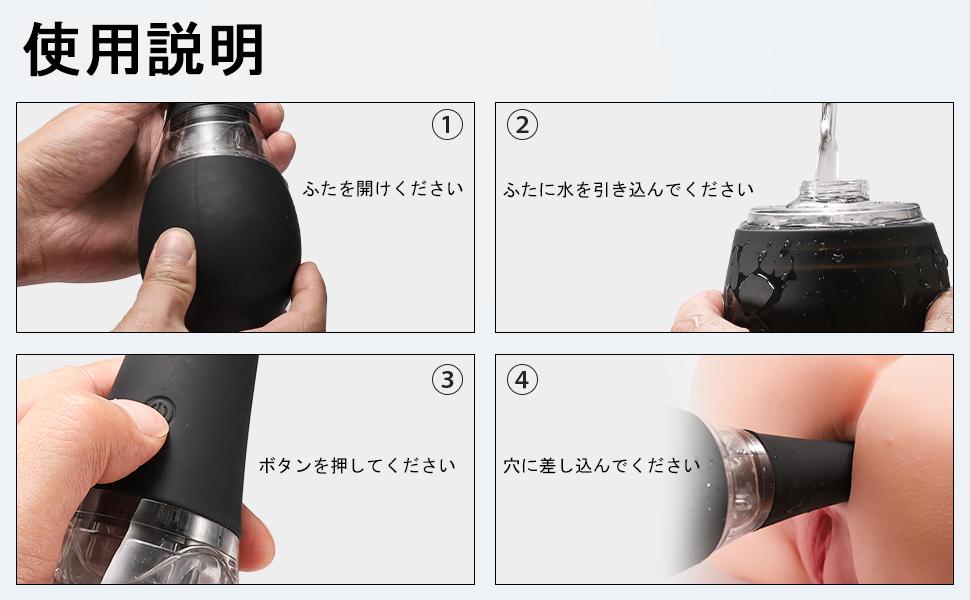 使用説明

①
ふたを開けください

②
ふたに水を引き込んでください

③
ボタンを押してください

④
穴に差し込んでください