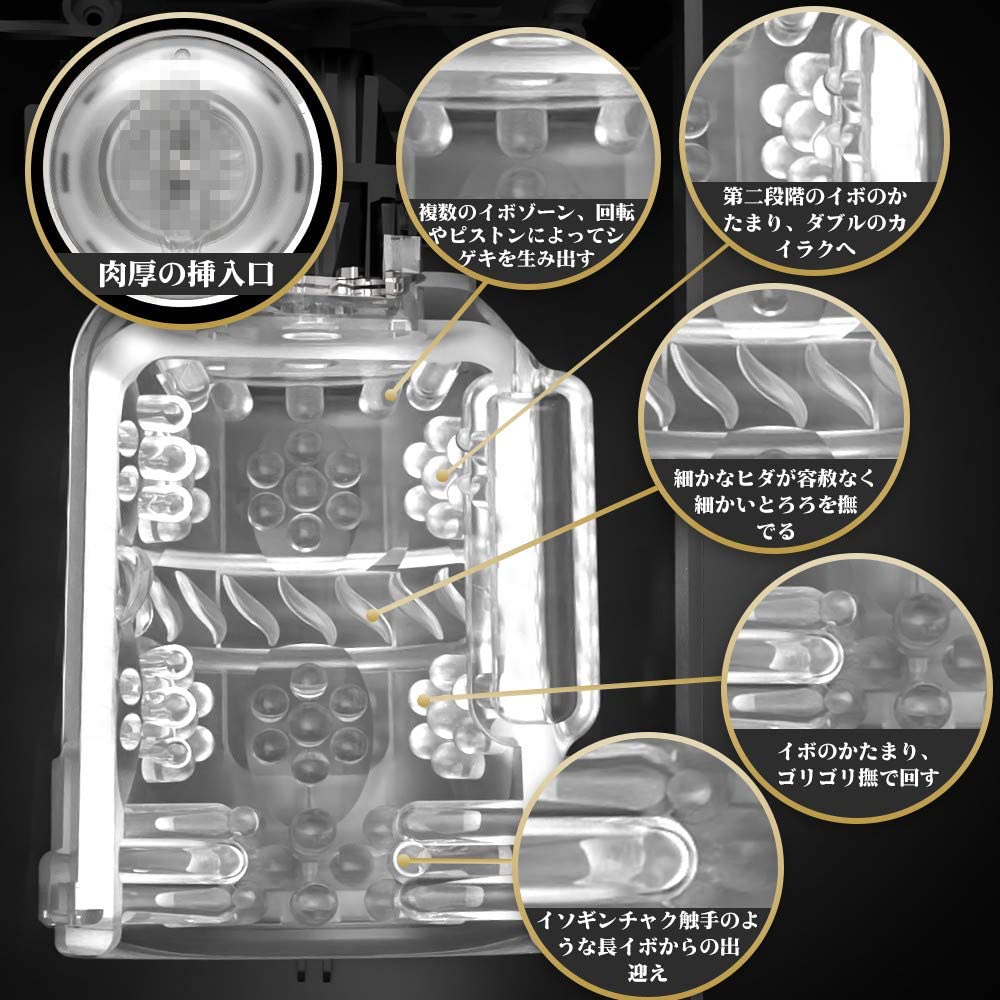 肉厚の挿入口

複数のイボゾーン、回転やピストンによってシゲキを生み出す

第二段階のイボのかたまり、ダブルのカイラクへ

細かなヒダが容赦なく細かいとろろを撫でる

イボのかたまり、ゴリゴリ撫で回す

イソギンチャク触手のような長イボからの出迎え