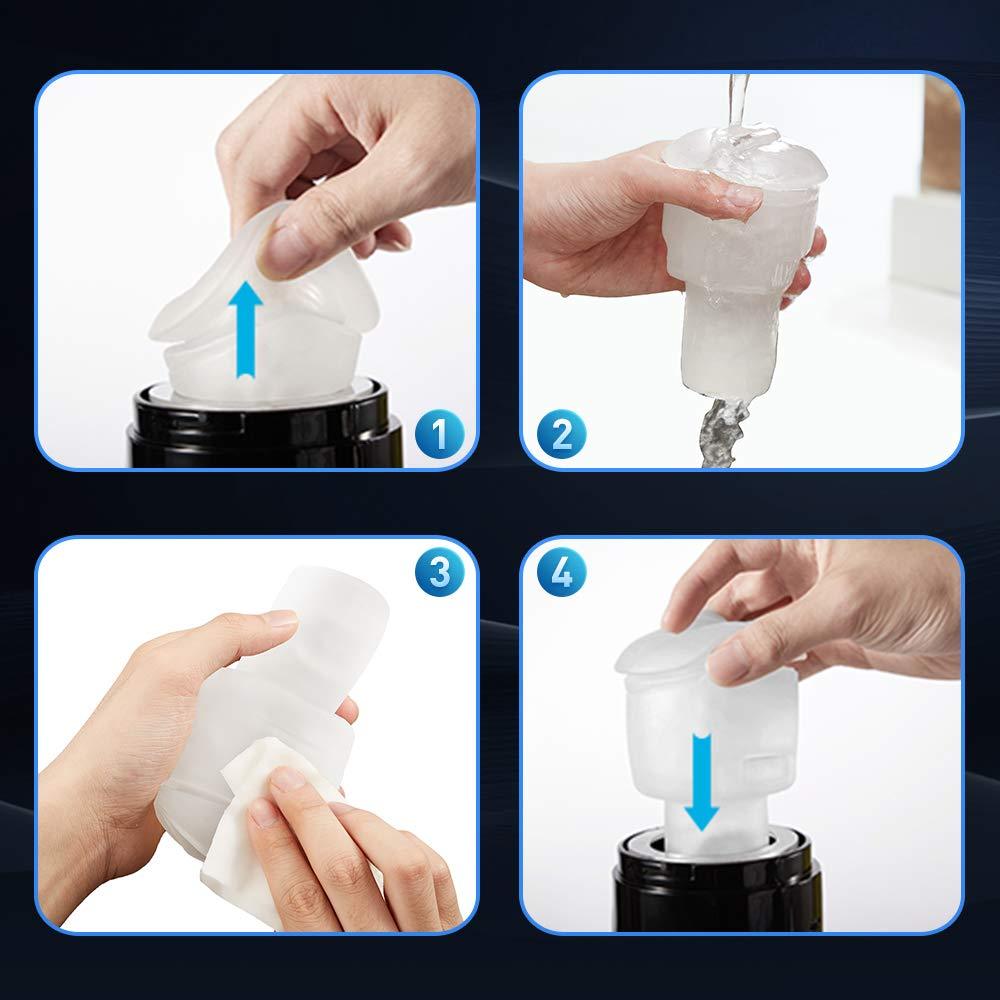 1
2
3
4