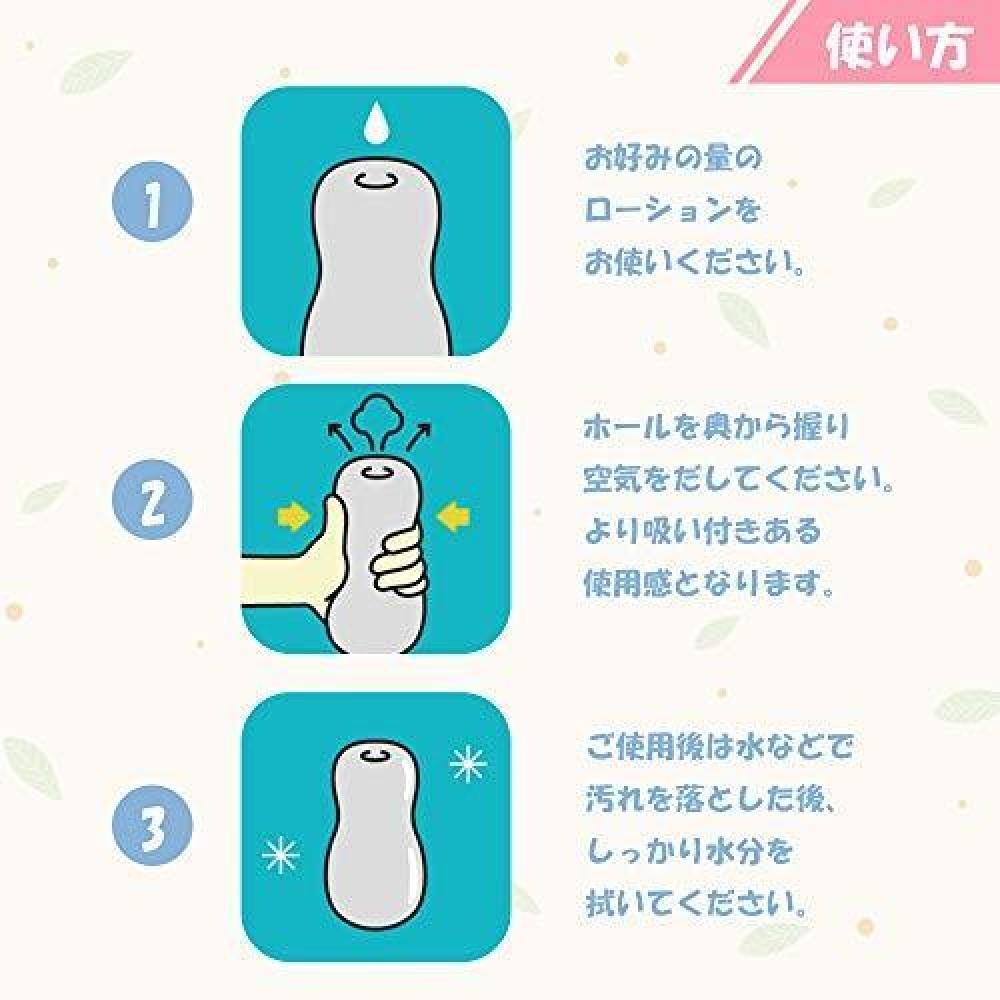 使い方

1

お好みの量の
ローションを
お使いください。

2

ホールを奥から握り
空気をだしてください。
より吸い付きある
使用感となります。

3

ご使用後は水などで
汚れを落とした後、
しっかり水分を
拭いてください。